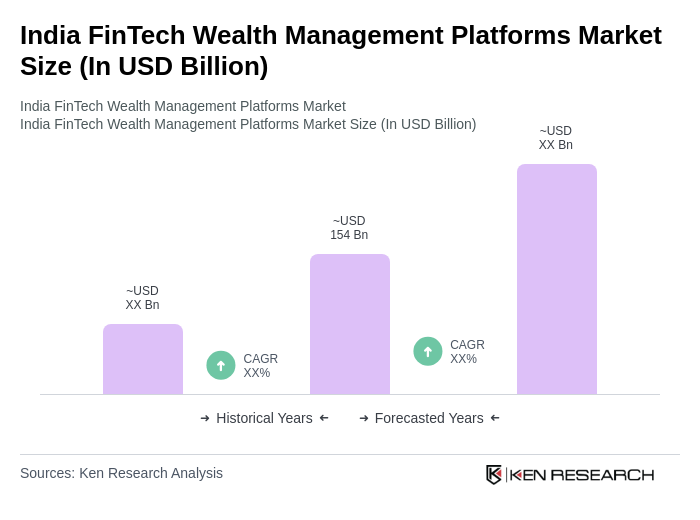 India FinTech Wealth Management Platforms Market Size (In USD Billion)

India FinTech Wealth Management Platforms Market
India FinTech Wealth Management Platforms Market Size (In USD Billion)

~USD XX Bn

CAGR XX%

~USD 154 Bn

CAGR XX%

~USD XX Bn

→ Historical Years ←

→ Forecasted Years ←

Sources: Ken Research Analysis

KEN RESEARCH